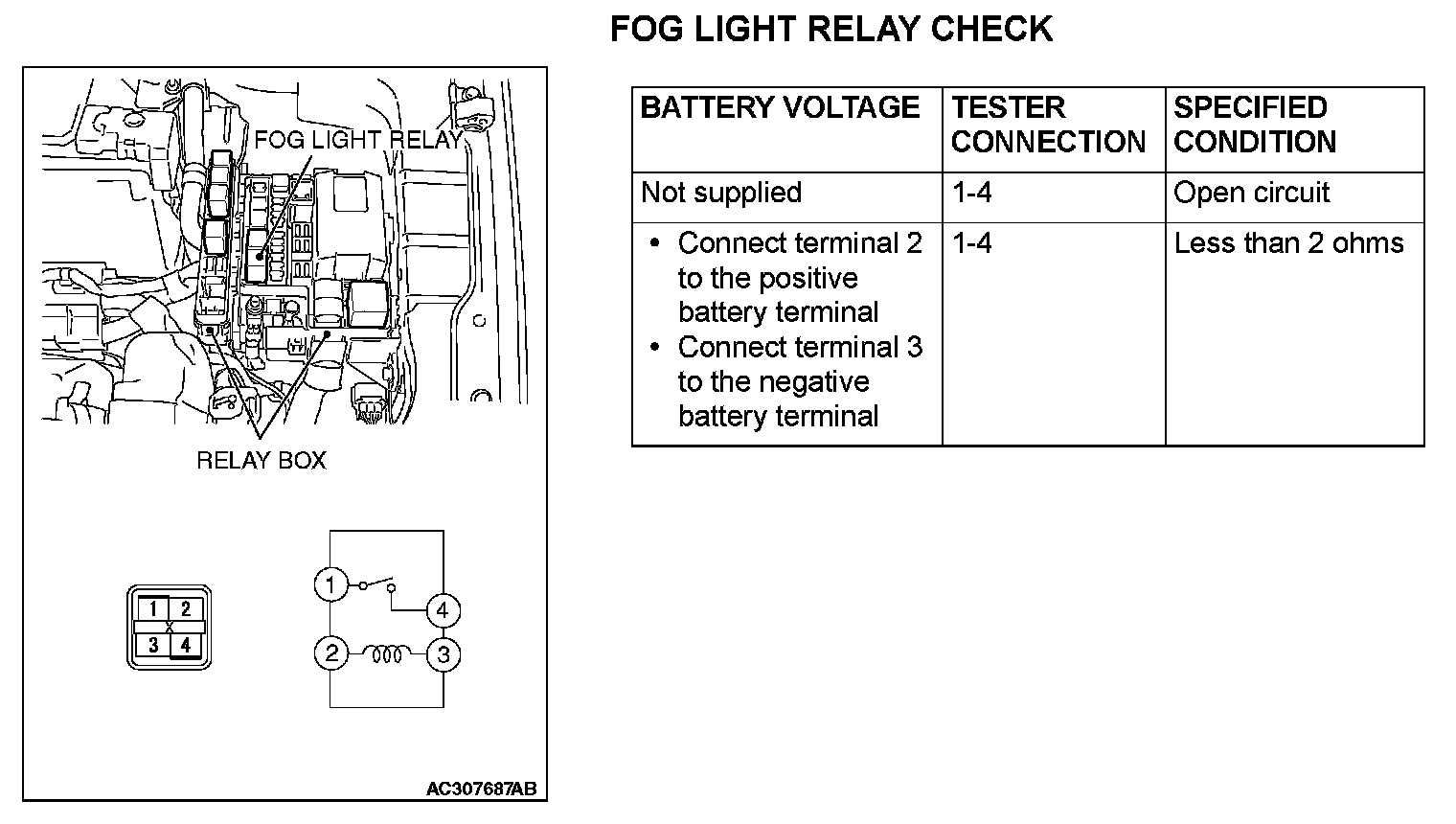 FOG LIGHT RELAY CHECK

FOG LIGHT RELAY

RELAY BOX

1 2
X
3 4

1
4
2
3

AC307687AB

| BATTERY VOLTAGE | TESTER CONNECTION | SPECIFIED CONDITION |
|---|---|---|
| Not supplied | 1-4 | Open circuit |
| • Connect terminal 2 to the positive battery terminal • Connect terminal 3 to the negative battery terminal | 1-4 | Less than 2 ohms |