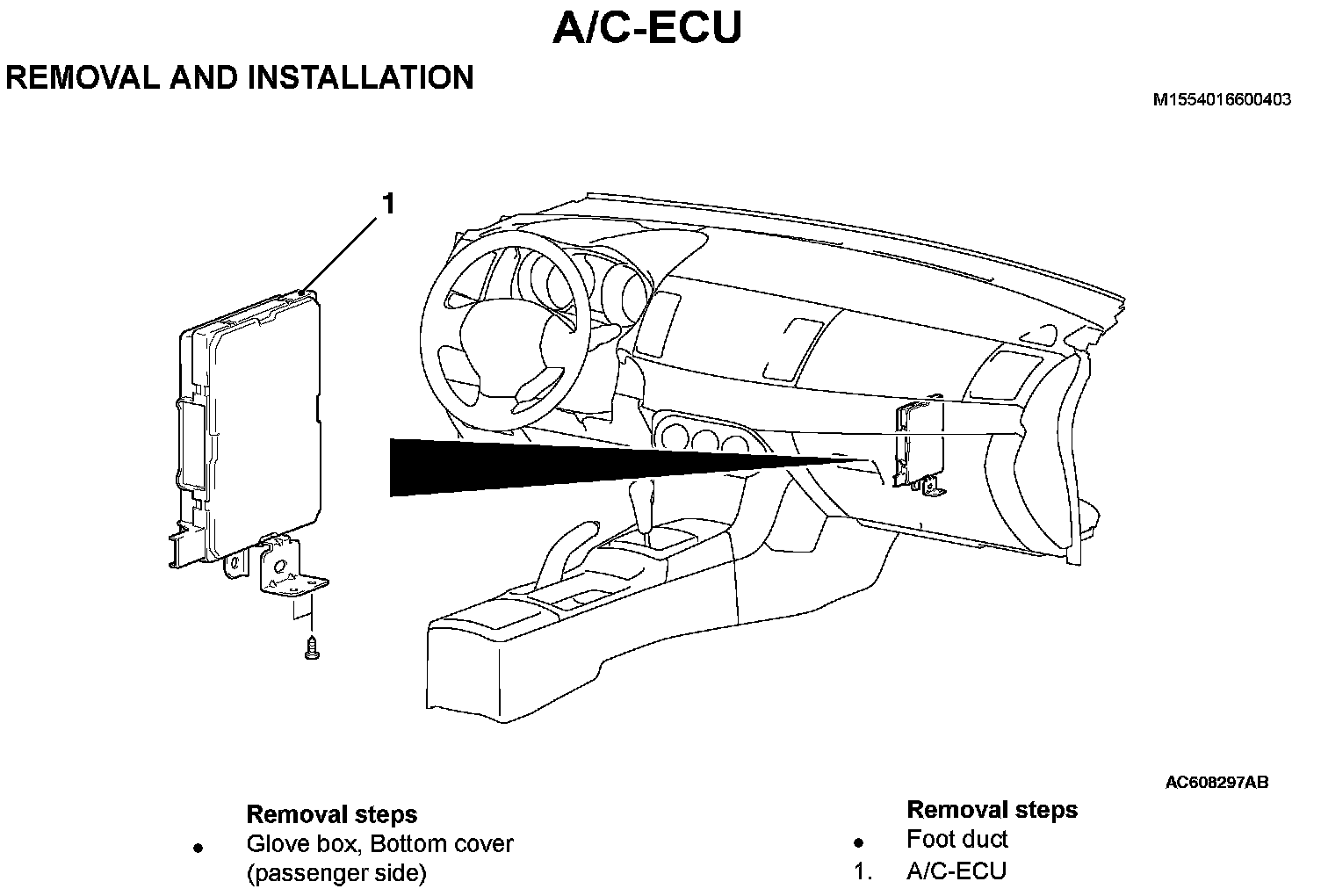 A/C-ECU

REMOVAL AND INSTALLATION

M1554016600403

1

AC608297AB

Removal steps
• Glove box, Bottom cover (passenger side)

Removal steps
• Foot duct
1. A/C-ECU