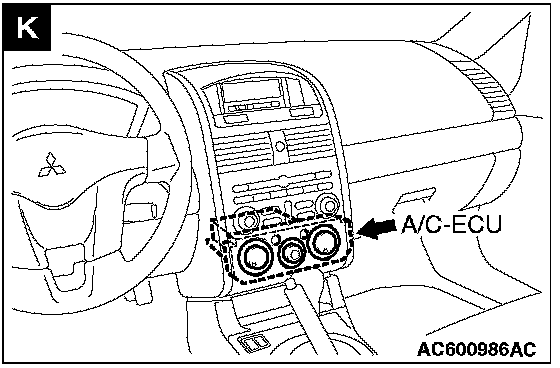 K

A/C-ECU

AC600986AC