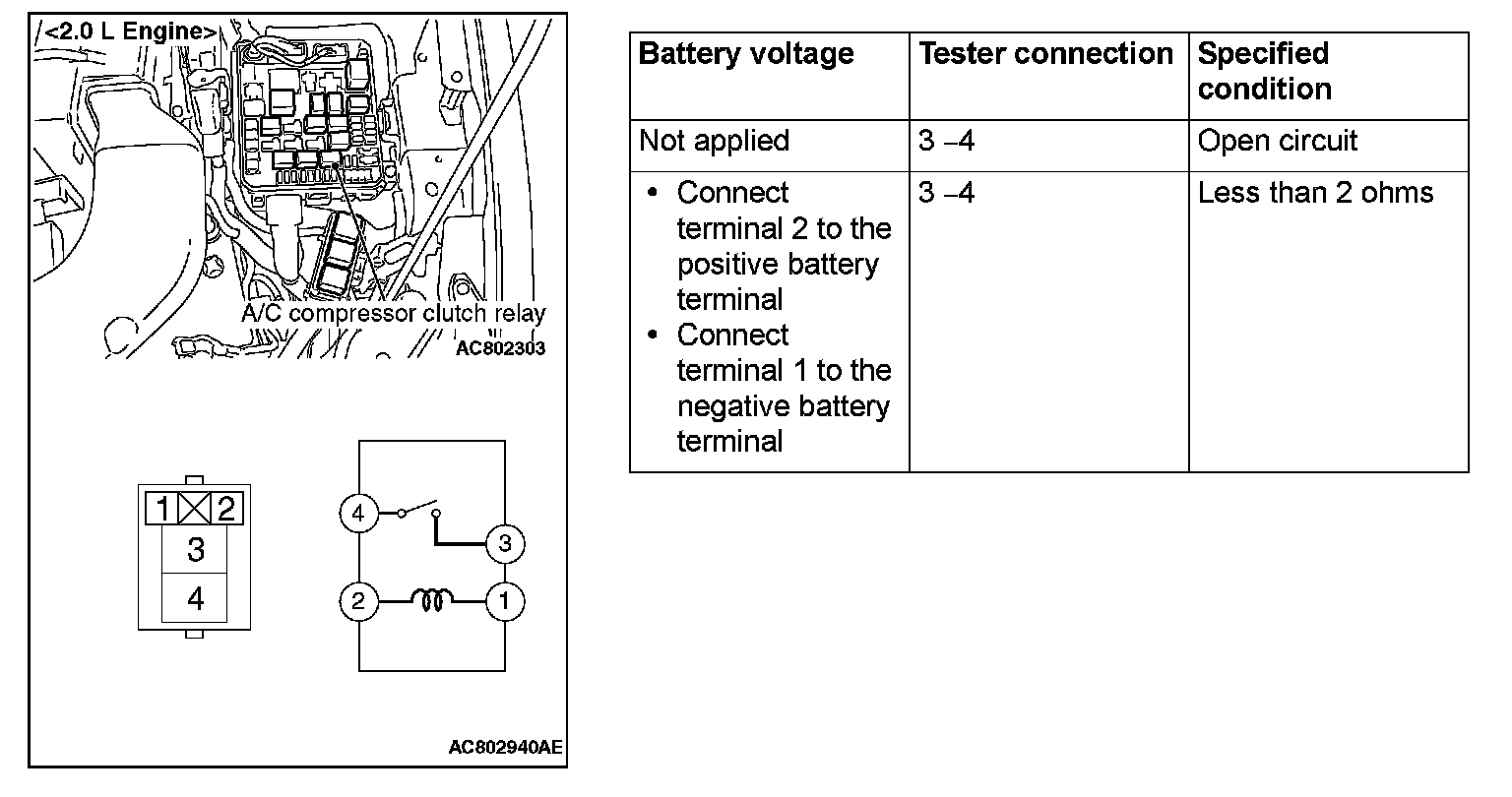 <2.0 L Engine>

A/C compressor clutch relay

AC802303

1 2
3
4

4
3
2
1

AC802940AE

| Battery voltage | Tester connection | Specified condition |
|---|---|---|
| Not applied | 3 –4 | Open circuit |
| • Connect terminal 2 to the positive battery terminal • Connect terminal 1 to the negative battery terminal | 3 –4 | Less than 2 ohms |