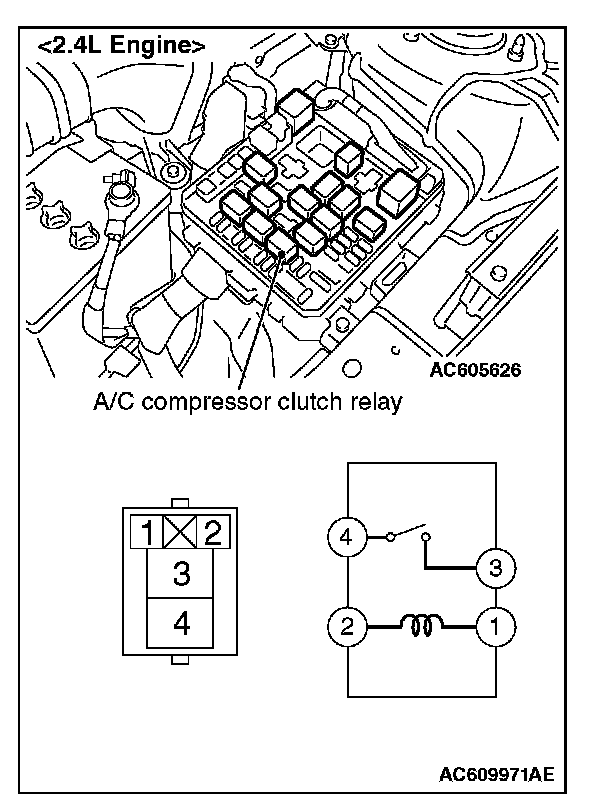 <2.4L Engine>

AC605626

A/C compressor clutch relay

1 2
3
4

4
3
2
1

AC609971AE