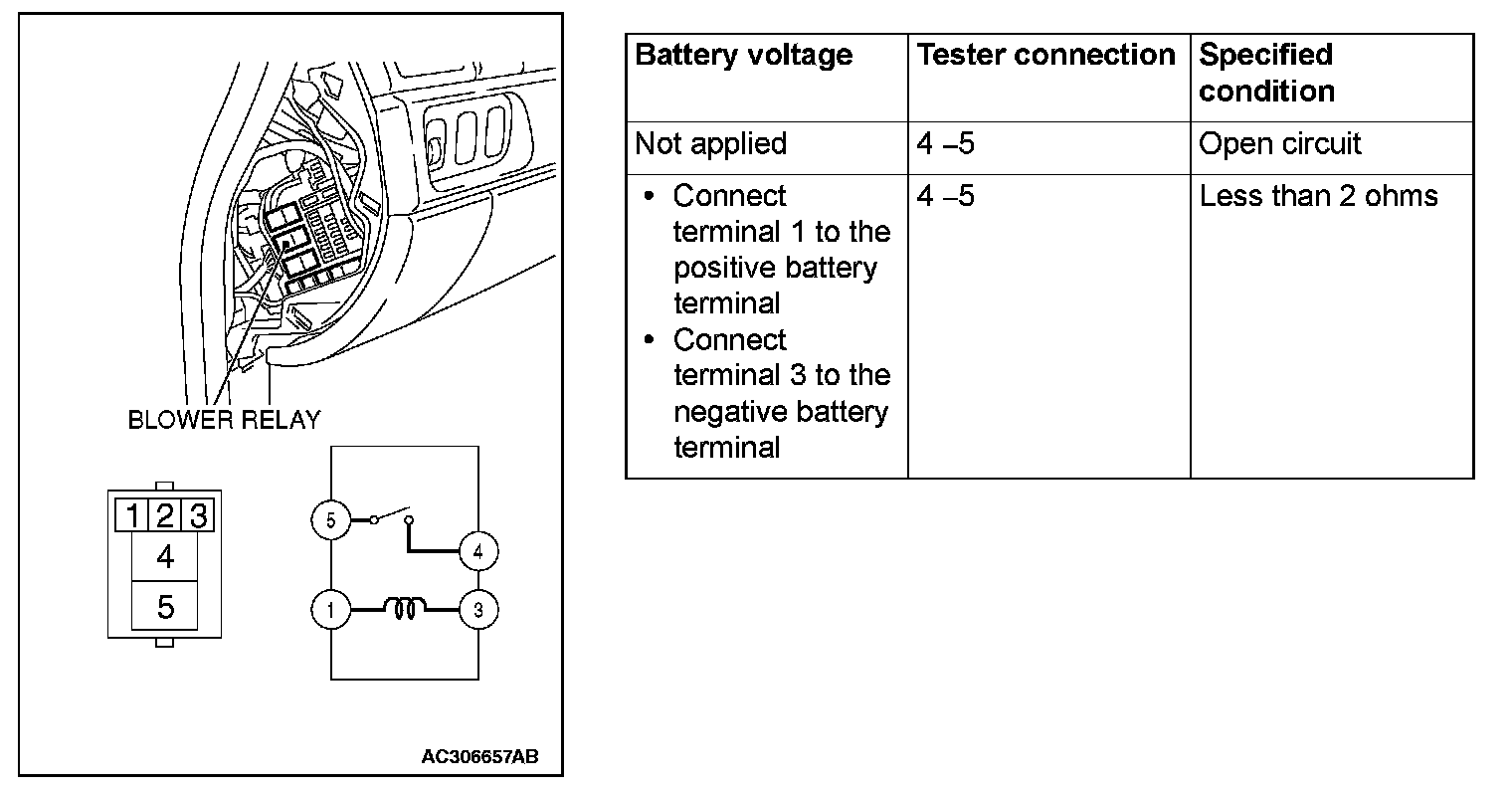 BLOWER RELAY

1 2 3
4
5

5
4
1
3

AC306657AB

| Battery voltage | Tester connection | Specified condition |
|---|---|---|
| Not applied | 4 –5 | Open circuit |
| • Connect terminal 1 to the positive battery terminal • Connect terminal 3 to the negative battery terminal | 4 –5 | Less than 2 ohms |