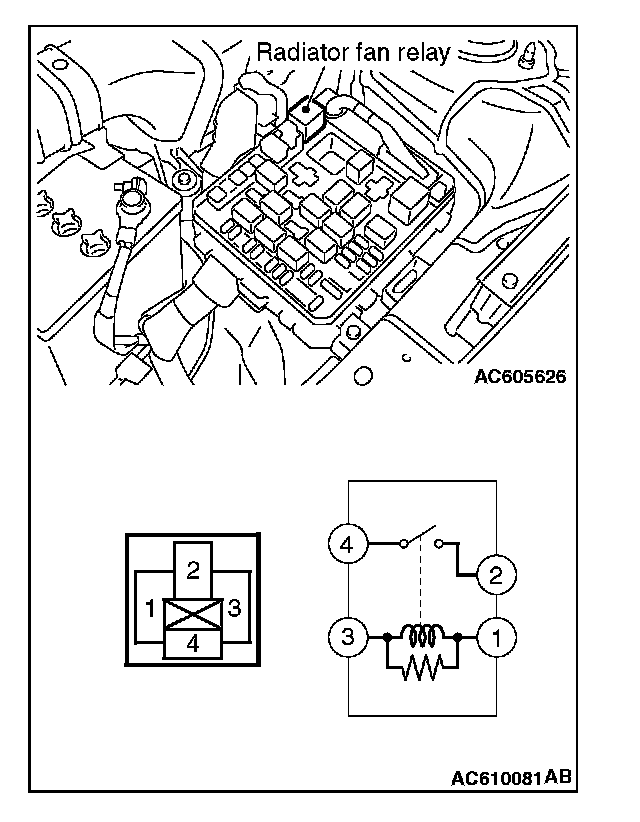 Radiator fan relay

AC605626

2
1
3
4

4
2
3
1

AC610081AB