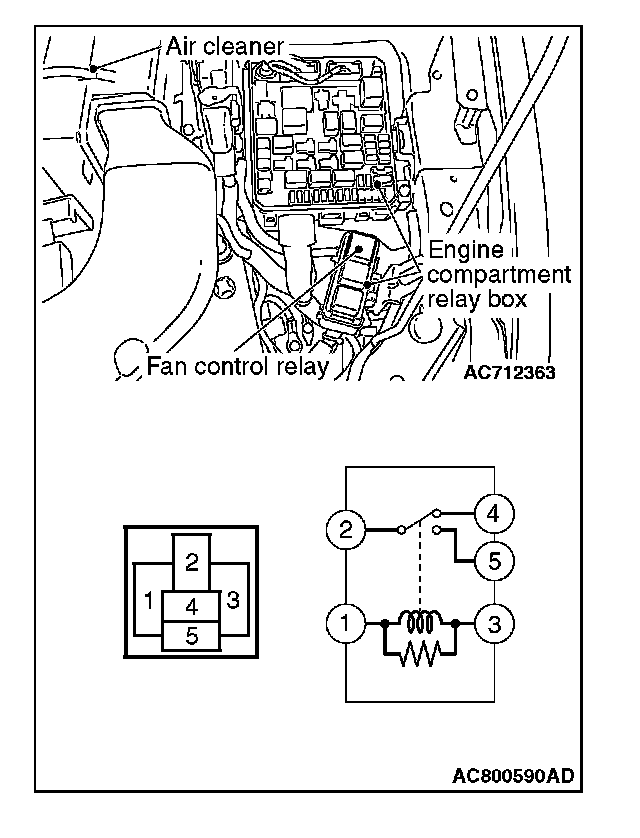 Air cleaner

Engine compartment relay box

Fan control relay

AC712363

2
1
4
3
5

2
4
5
1
3

AC800590AD