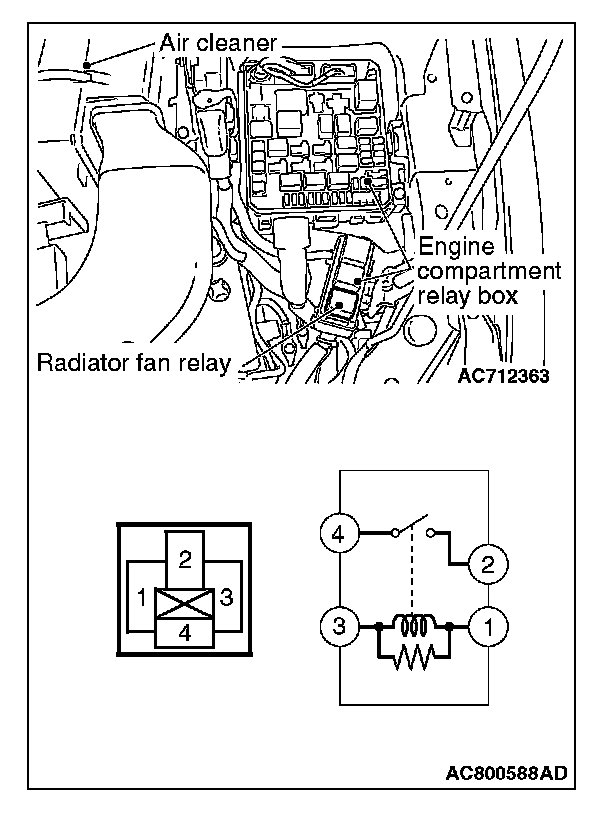 Air cleaner

Engine compartment relay box

Radiator fan relay

AC712363

2
1
3
4

4
2
3
1

AC800588AD