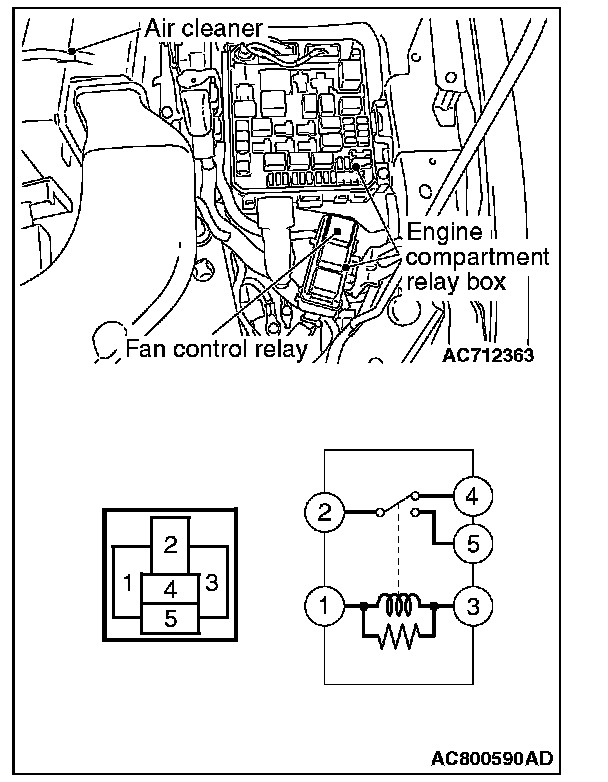 Air cleaner

Engine compartment relay box

Fan control relay

AC712363

2

1

4

3

5

2

4

5

1

3

AC800590AD