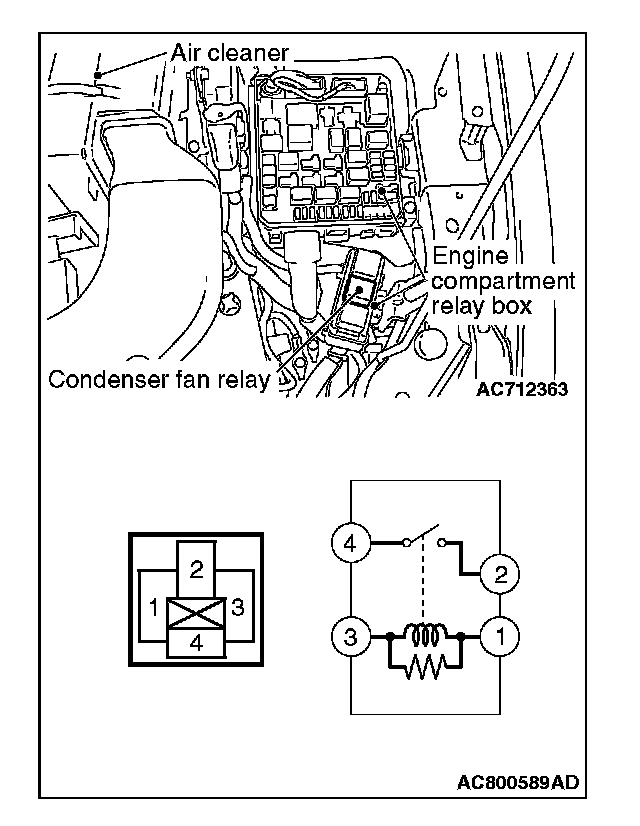 Air cleaner

Engine compartment relay box

Condenser fan relay

AC712363

2
1
3
4

4
2
3
1

AC800589AD