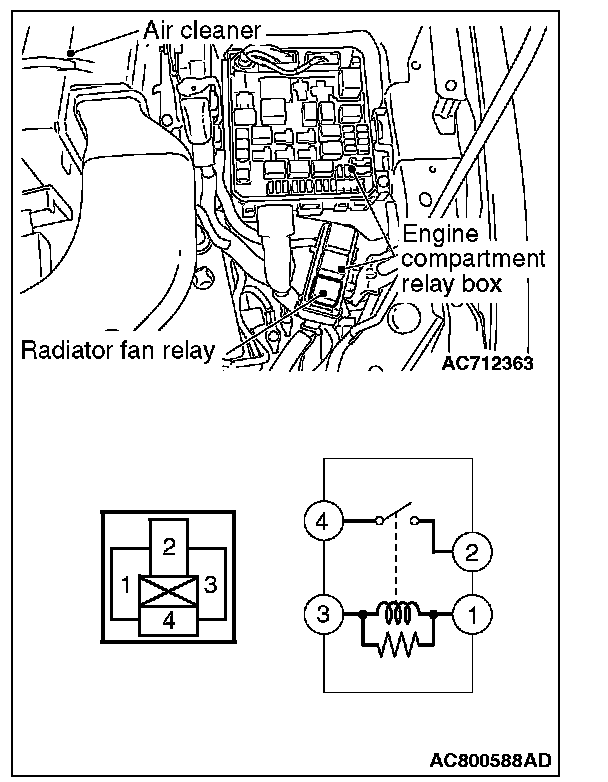 Air cleaner

Engine compartment relay box

Radiator fan relay

AC712363

2
1
3
4

4
2
3
1

AC800588AD