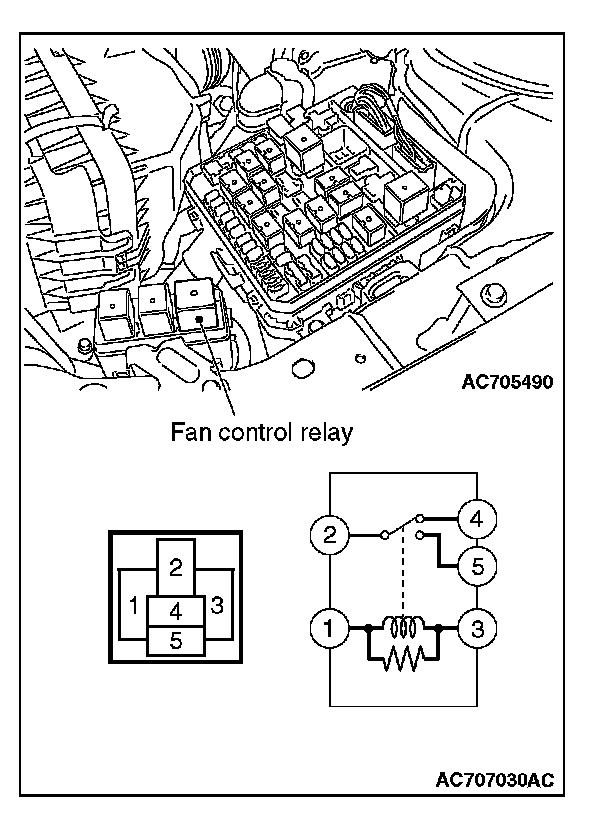 AC705490

Fan control relay

2
1
4
3
5

2
4
5
1
3

AC707030AC