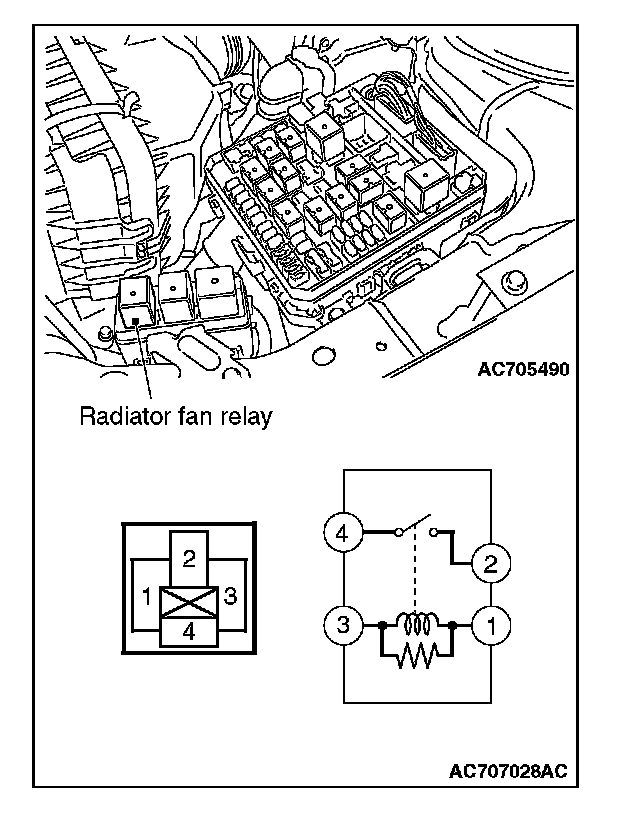 AC705490

Radiator fan relay

2
1
3
4

4
2
3
1

AC707028AC