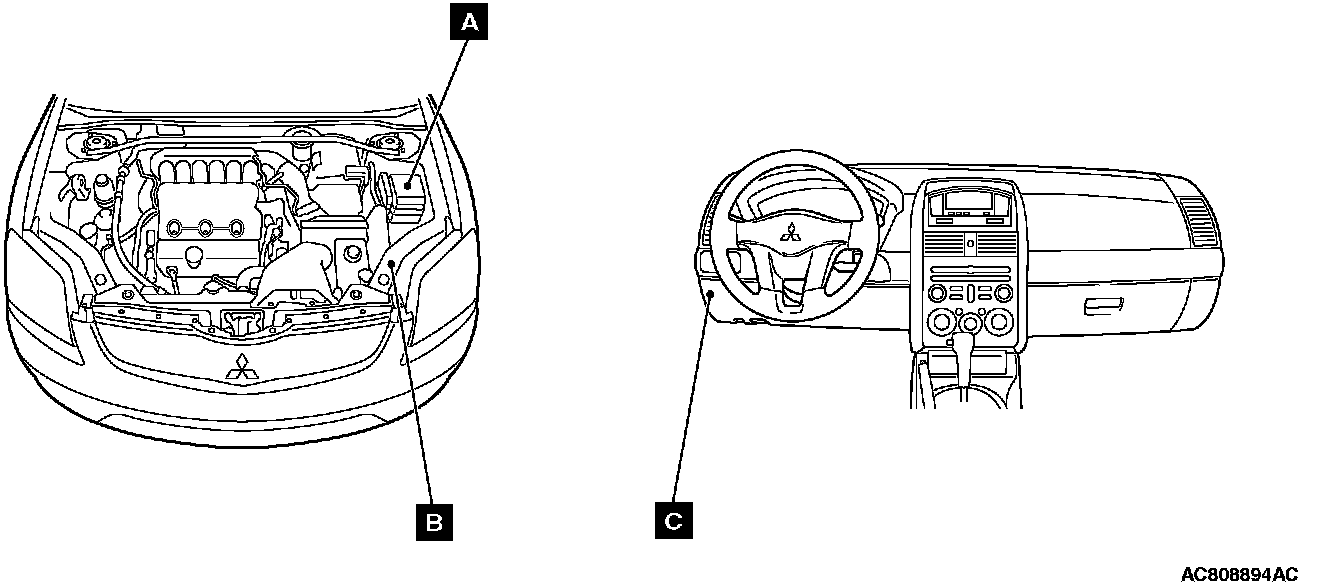 A

B

C

AC808894AC