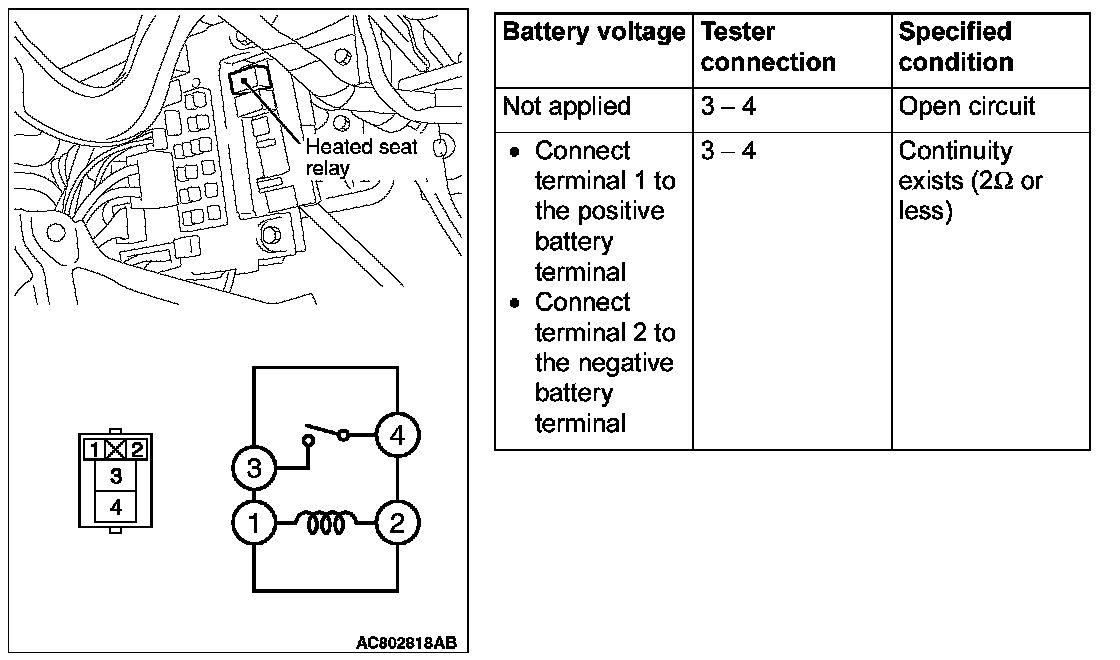 Heated seat relay

1 2
3
4

3
4
1
2

AC802818AB

| Battery voltage | Tester connection | Specified condition |
|---|---|---|
| Not applied | 3 – 4 | Open circuit |
| • Connect terminal 1 to the positive battery terminal • Connect terminal 2 to the negative battery terminal | 3 – 4 | Continuity exists (2Ω or less) |