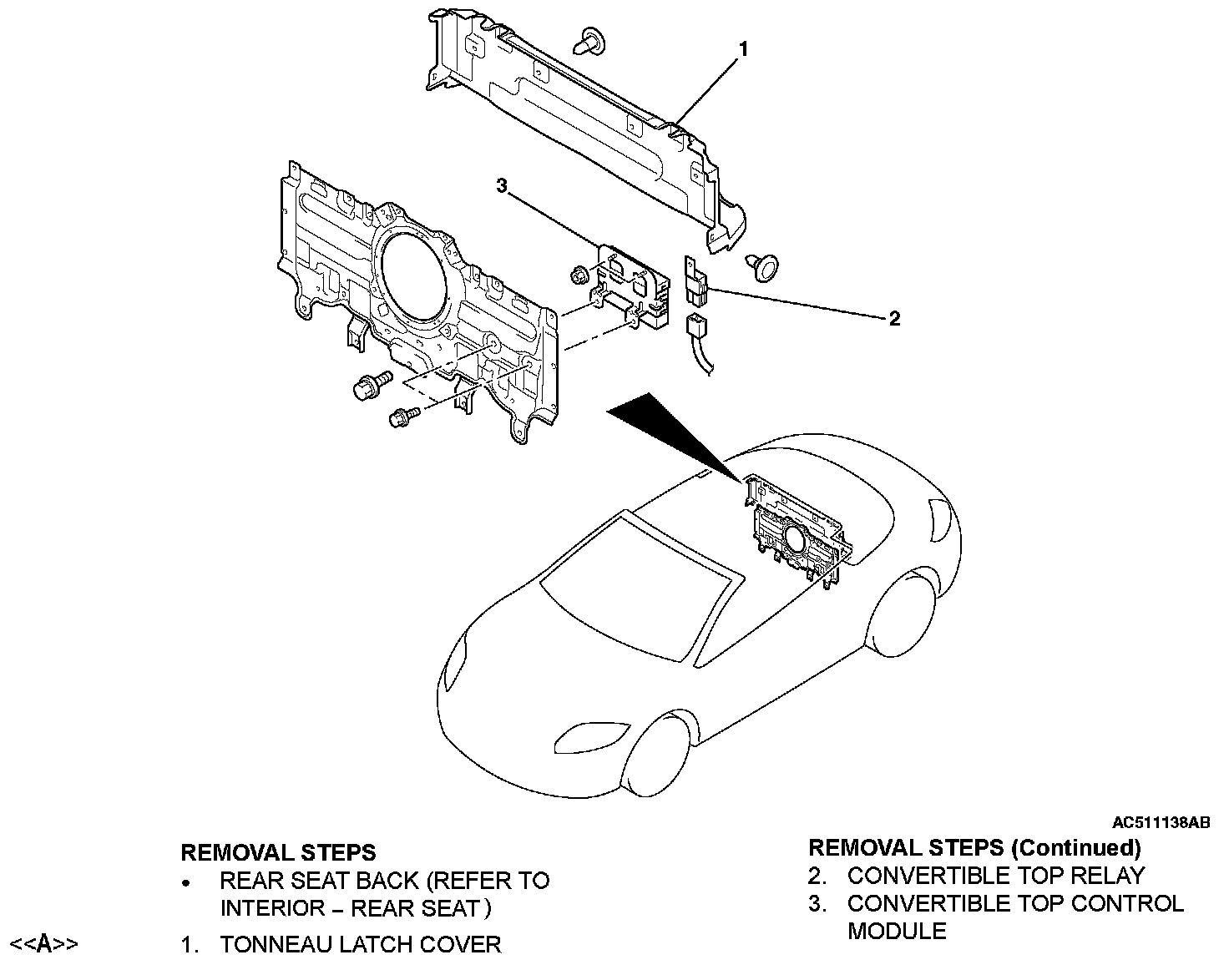 1

3

2

AC511138AB

REMOVAL STEPS
• REAR SEAT BACK (REFER TO INTERIOR – REAR SEAT )
<<A>> 1. TONNEAU LATCH COVER

REMOVAL STEPS (Continued)
2. CONVERTIBLE TOP RELAY
3. CONVERTIBLE TOP CONTROL MODULE