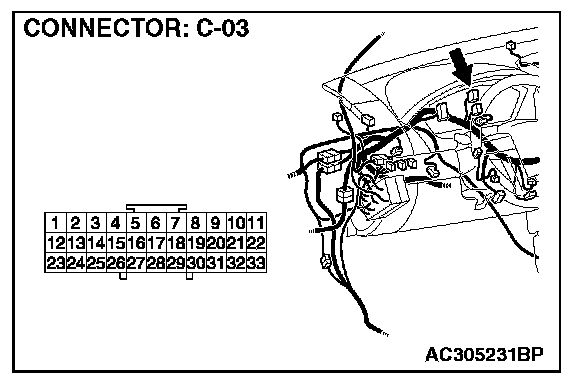 CONNECTOR: C-03

| 1 | 2 | 3 | 4 | 5 | 6 | 7 | 8 | 9 | 10 | 11 |
|---|---|---|---|---|---|---|---|---|---|---|
| 12 | 13 | 14 | 15 | 16 | 17 | 18 | 19 | 20 | 21 | 22 |
| 23 | 24 | 25 | 26 | 27 | 28 | 29 | 30 | 31 | 32 | 33 |

AC305231BP