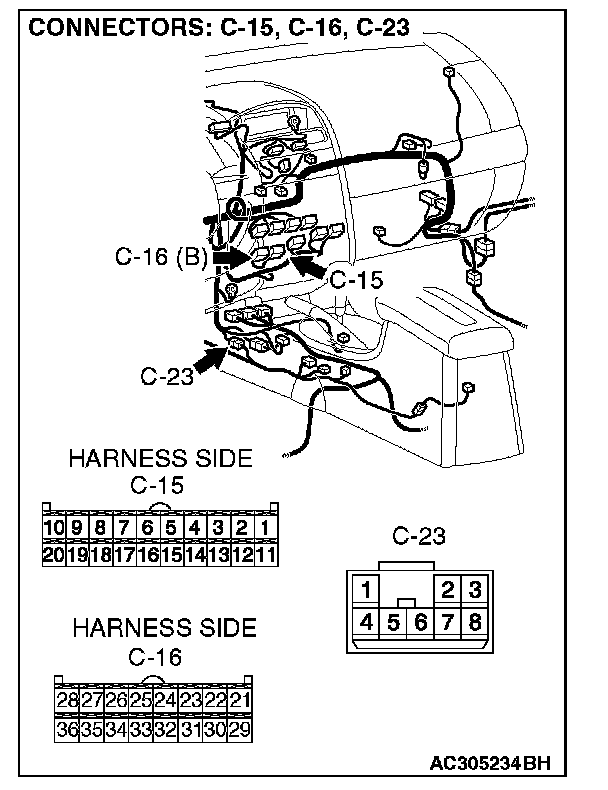 CONNECTORS: C-15, C-16, C-23

C-16 (B)

C-15

C-23

HARNESS SIDE
C-15

| 10 | 9 | 8 | 7 | 6 | 5 | 4 | 3 | 2 | 1 |
|---|---|---|---|---|---|---|---|---|---|
| 20 | 19 | 18 | 17 | 16 | 15 | 14 | 13 | 12 | 11 |

C-23

| 1 | | | 2 | 3 |
|---|---|---|---|---|
| 4 | 5 | 6 | 7 | 8 |

HARNESS SIDE
C-16

| 28 | 27 | 26 | 25 | 24 | 23 | 22 | 21 |
|---|---|---|---|---|---|---|---|
| 36 | 35 | 34 | 33 | 32 | 31 | 30 | 29 |

AC305234BH