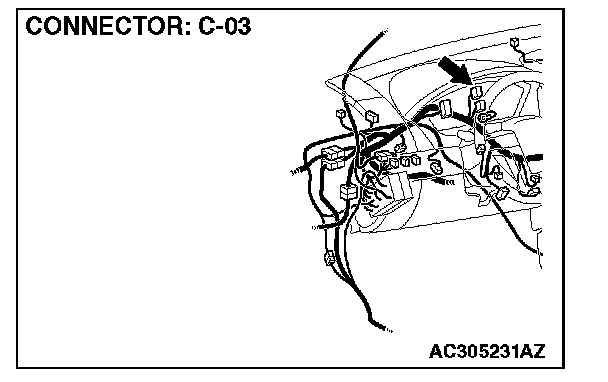 CONNECTOR: C-03

AC305231AZ