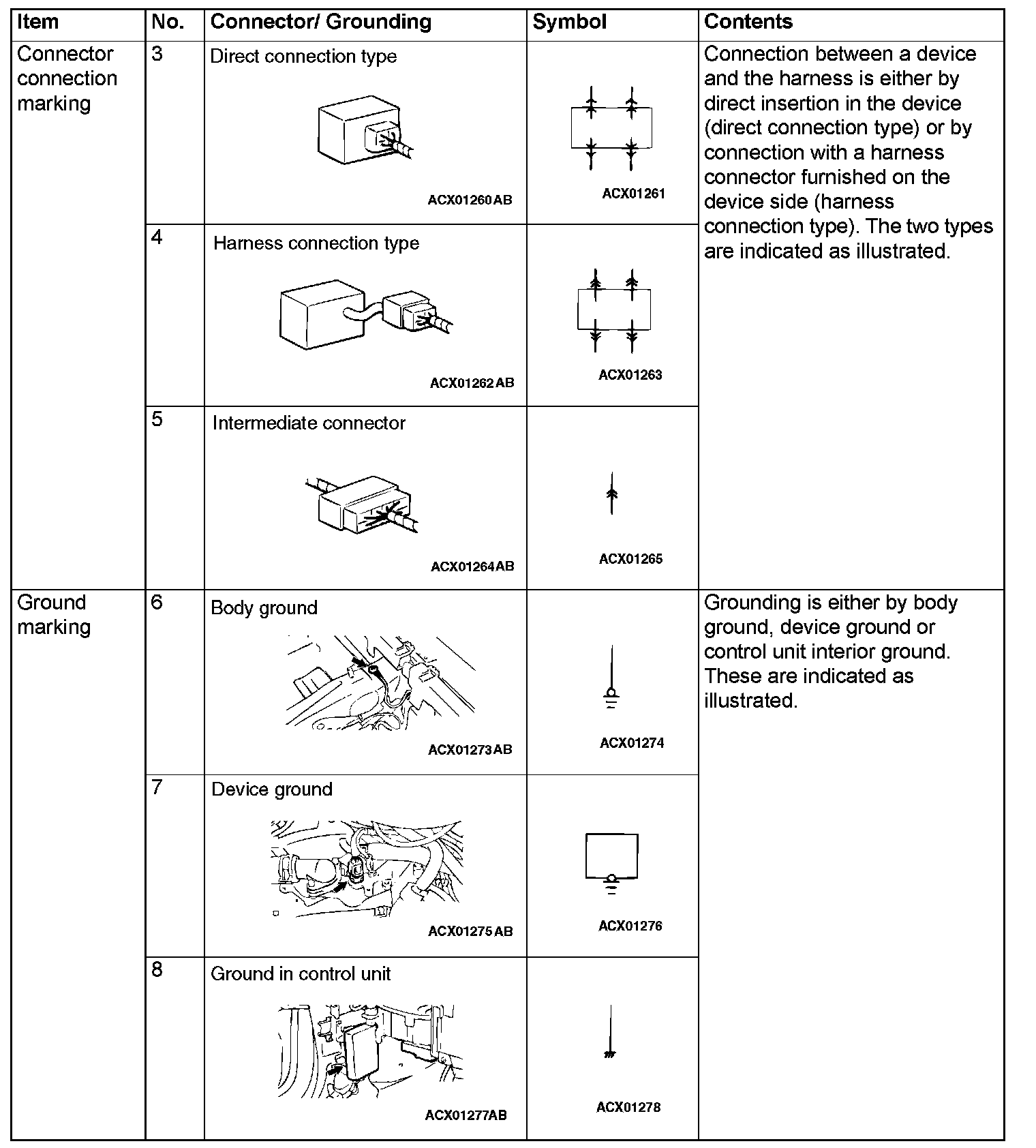 | Item | No. | Connector/ Grounding | Symbol | Contents |
|---|---|---|---|---|
| Connector connection marking | 3 | Direct connection type ACX01260AB | ACX01261 | Connection between a device and the harness is either by direct insertion in the device (direct connection type) or by connection with a harness connector furnished on the device side (harness connection type). The two types are indicated as illustrated. |
| | 4 | Harness connection type ACX01262AB | ACX01263 | |
| | 5 | Intermediate connector ACX01264AB | ACX01265 | |
| Ground marking | 6 | Body ground ACX01273AB | ACX01274 | Grounding is either by body ground, device ground or control unit interior ground. These are indicated as illustrated. |
| | 7 | Device ground ACX01275AB | ACX01276 | |
| | 8 | Ground in control unit ACX01277AB | ACX01278 | |