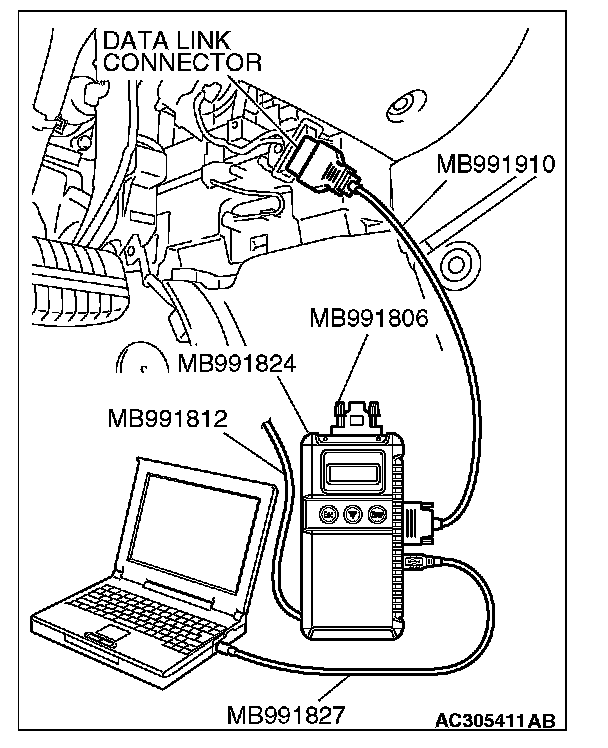 DATA LINK CONNECTOR

MB991910

MB991806

MB991824

MB991812

MB991827

AC305411AB