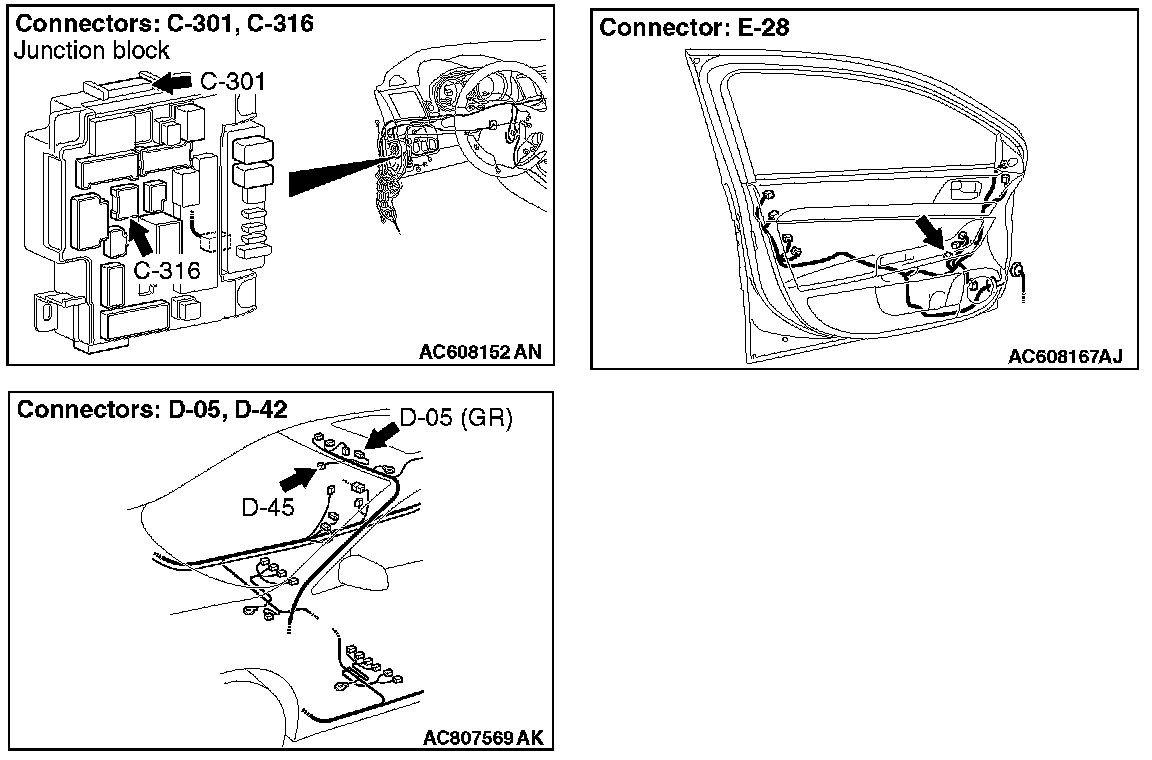 Connectors: C-301, C-316
Junction block

C-301

C-316

AC608152 AN

Connector: E-28

AC608167AJ

Connectors: D-05, D-42

D-05 (GR)

D-45

AC807569 AK