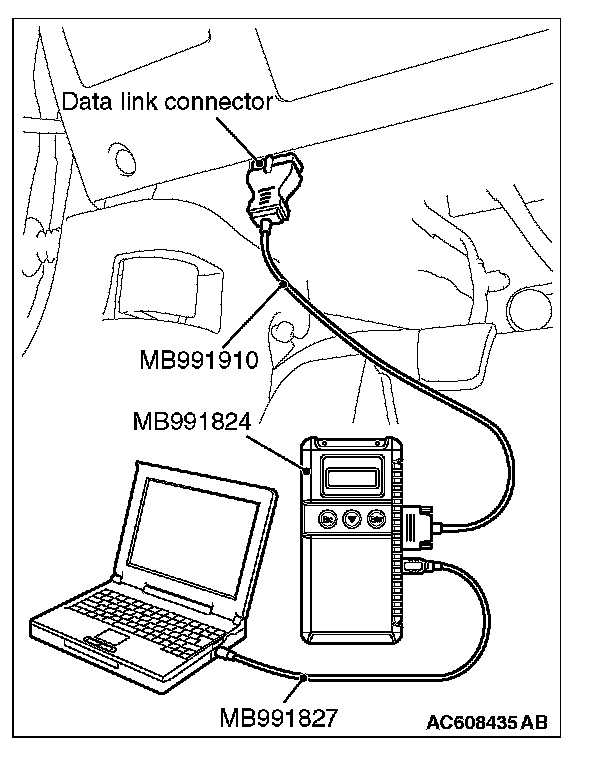 Data link connector
MB991910
MB991824
MB991827
AC608435 AB