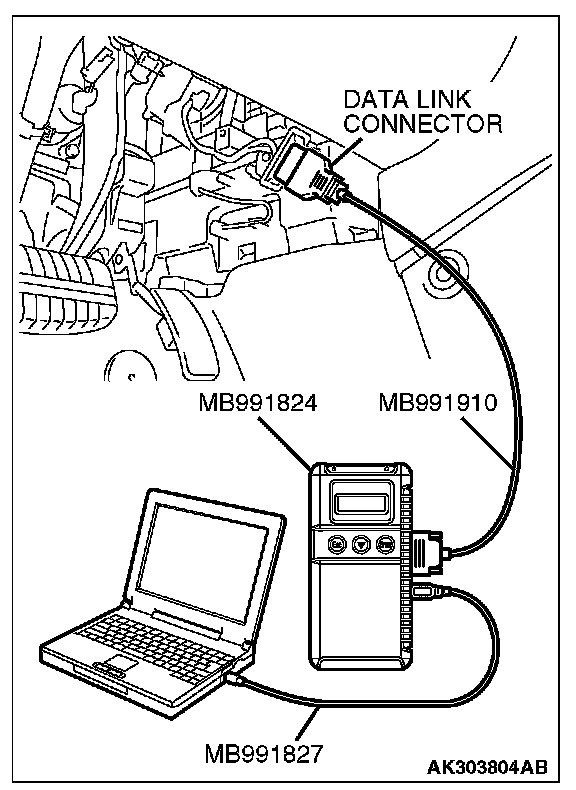 DATA LINK CONNECTOR

MB991824

MB991910

MB991827

AK303804AB