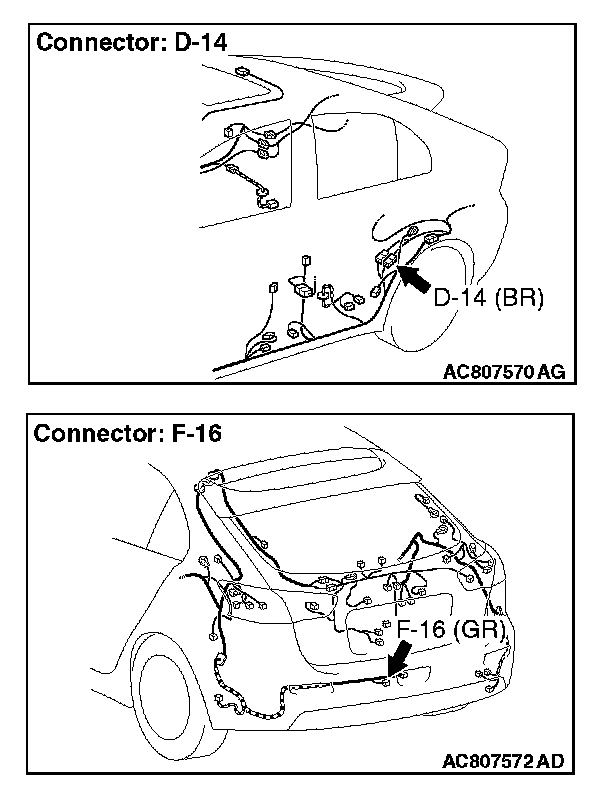 Connector: D-14

D-14 (BR)

AC807570 AG

Connector: F-16

F-16 (GR)

AC807572 AD