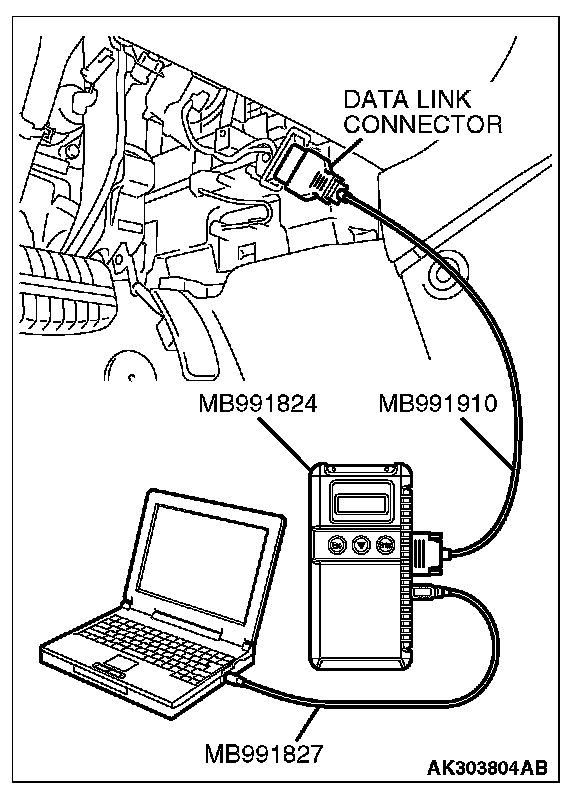 DATA LINK CONNECTOR

MB991824

MB991910

MB991827

AK303804AB