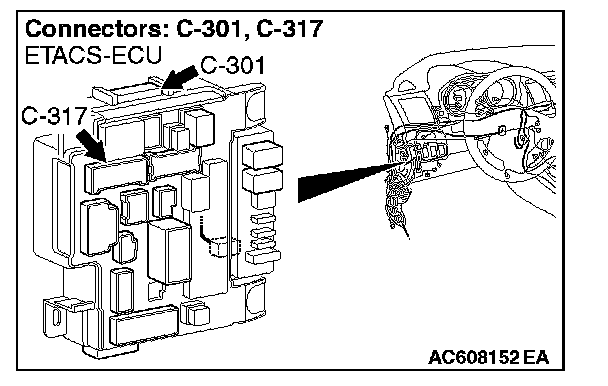 Connectors: C-301, C-317
ETACS-ECU
C-301
C-317
AC608152 EA