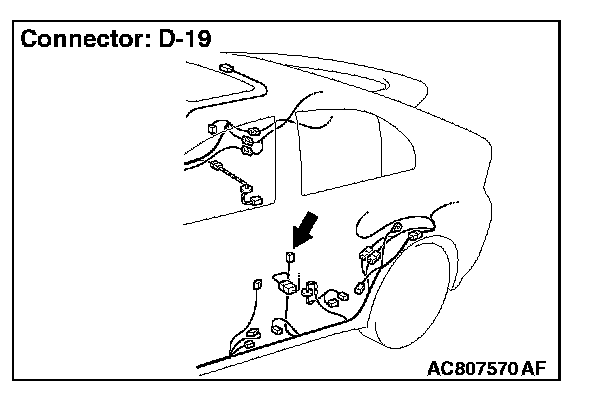 Connector: D-19

AC807570 AF