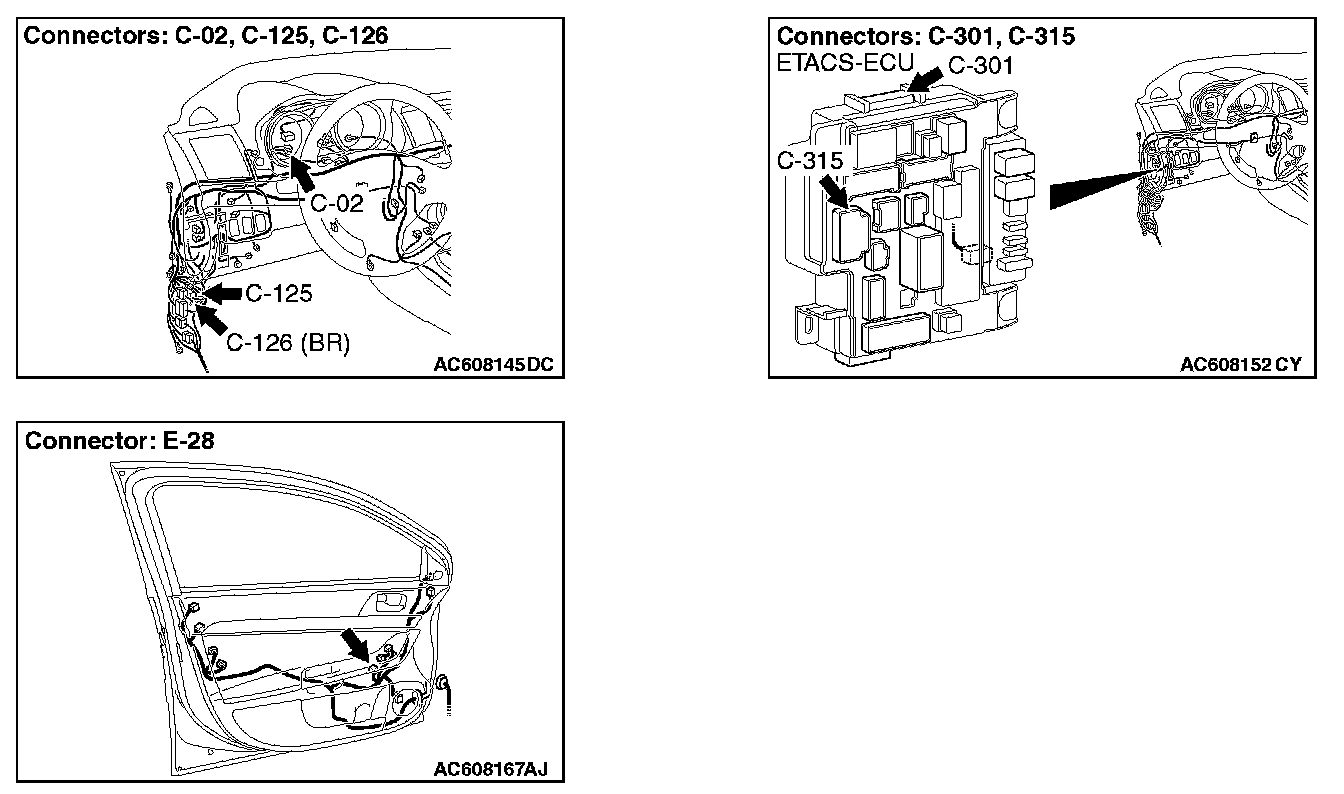 Connectors: C-02, C-125, C-126

C-02

C-125

C-126 (BR)

AC608145DC

Connectors: C-301, C-315

ETACS-ECU

C-301

C-315

AC608152 CY

Connector: E-28

AC608167AJ