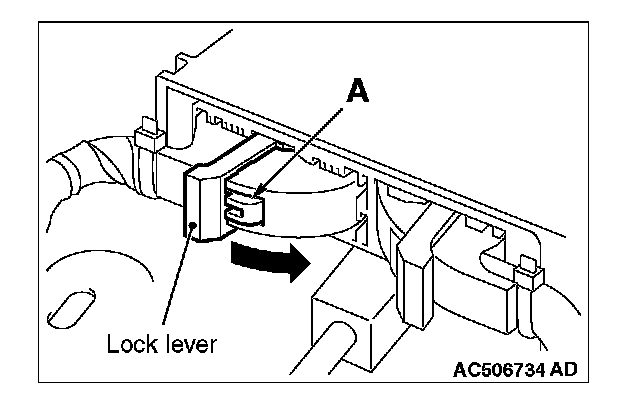 A

Lock lever

AC506734 AD