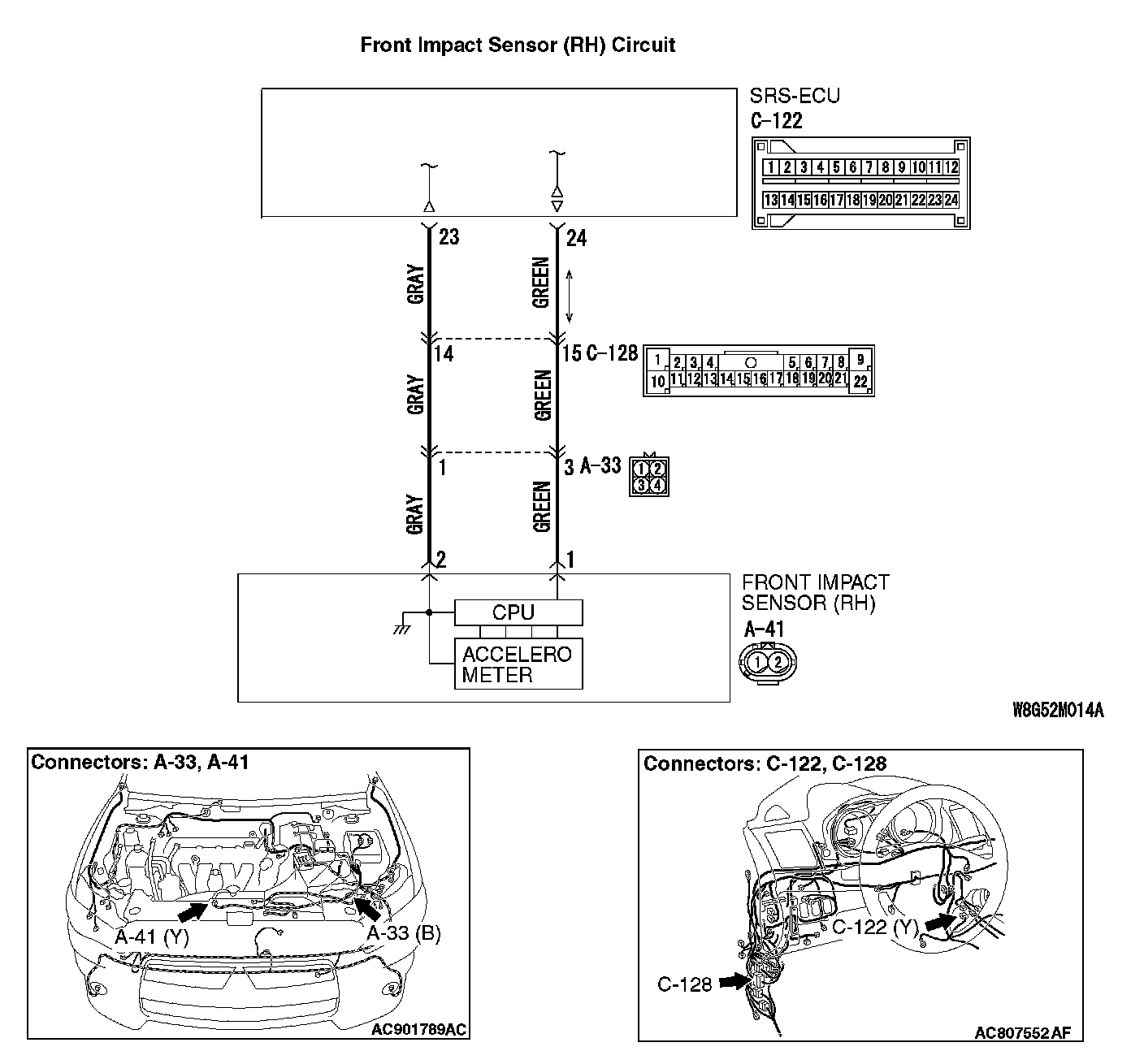 Front Impact Sensor (RH) Circuit

SRS-ECU
C-122

1 2 3 4 5 6 7 8 9 10 11 12
13 14 15 16 17 18 19 20 21 22 23 24

23
24
GRAY
GREEN

14
15 C-128
1 2 3 4 5 6 7 8 9
10 11 12 13 14 15 16 17 18 19 20 21 22

GRAY
GREEN

1
3 A-33
1 2
3 4

GRAY
GREEN

2
1

CPU
ACCELERO METER

FRONT IMPACT SENSOR (RH)
A-41
1 2

W8G52M014A

Connectors: A-33, A-41
A-41 (Y)
A-33 (B)
AC901789AC

Connectors: C-122, C-128
C-122 (Y)
C-128
AC807552AF