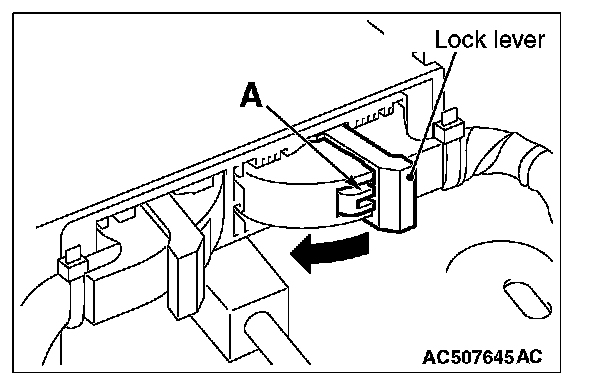 Lock lever
A
AC507645AC