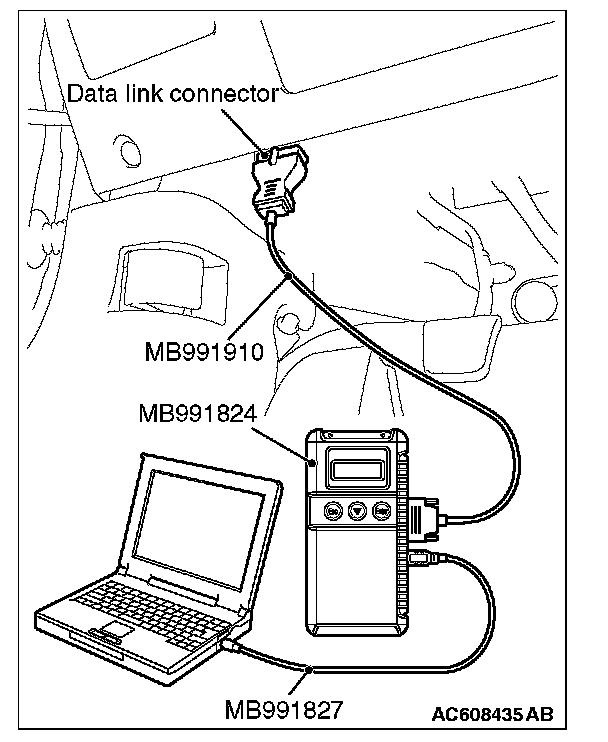 Data link connector

MB991910

MB991824

MB991827

AC608435 AB