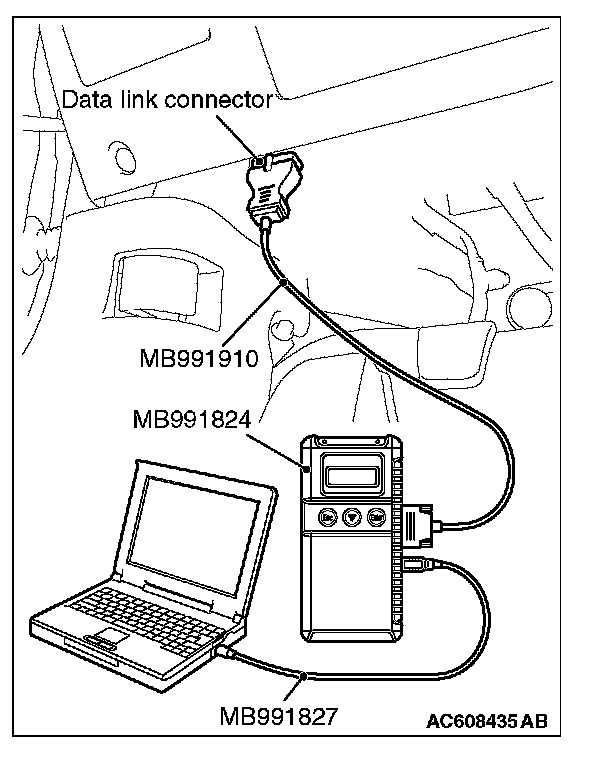 Data link connector
MB991910
MB991824
Esc
Enter
MB991827
AC608435 AB