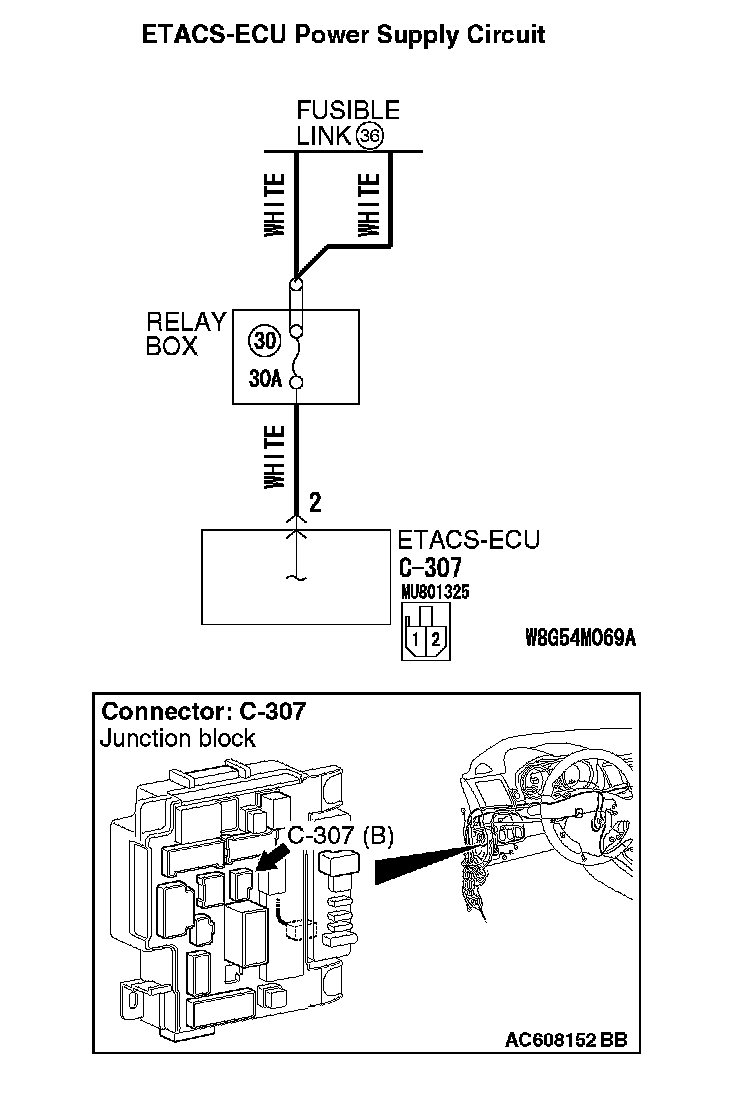 ETACS-ECU Power Supply Circuit

FUSIBLE LINK 36

WHITE

WHITE

RELAY BOX

30

30A

WHITE

2

ETACS-ECU
C-307
MU801325

1 2

W8G54M069A

Connector: C-307
Junction block

C-307 (B)

AC608152 BB