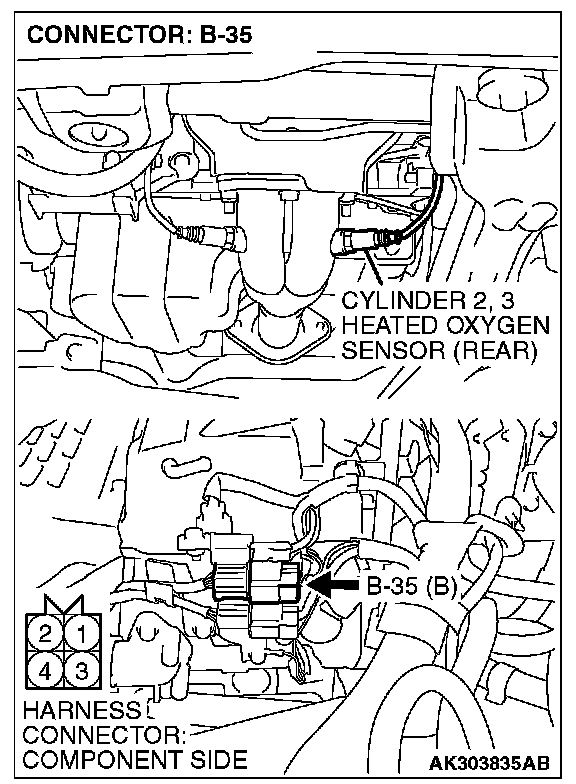 CONNECTOR: B-35

CYLINDER 2, 3
HEATED OXYGEN
SENSOR (REAR)

B-35 (B)

2 1
4 3

HARNESS
CONNECTOR:
COMPONENT SIDE

AK303835AB