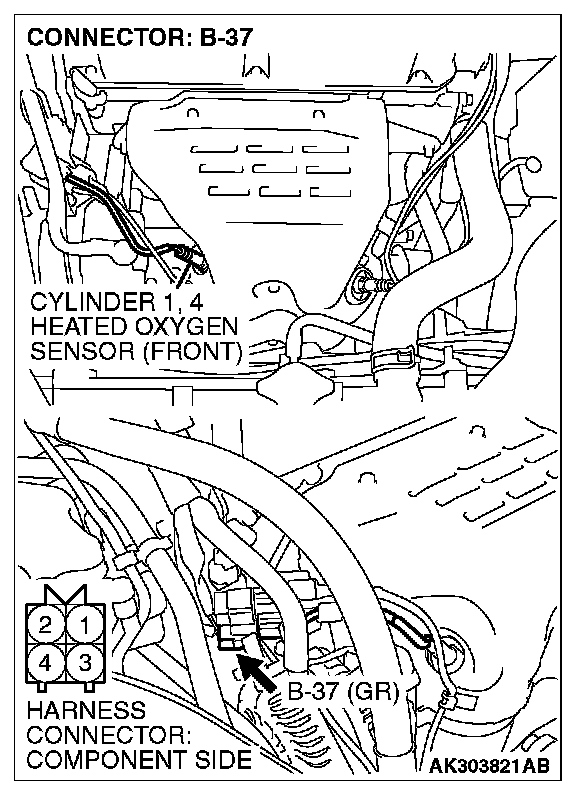 CONNECTOR: B-37

CYLINDER 1, 4
HEATED OXYGEN
SENSOR (FRONT)

2 1
4 3

B-37 (GR)

HARNESS
CONNECTOR:
COMPONENT SIDE

AK303821AB