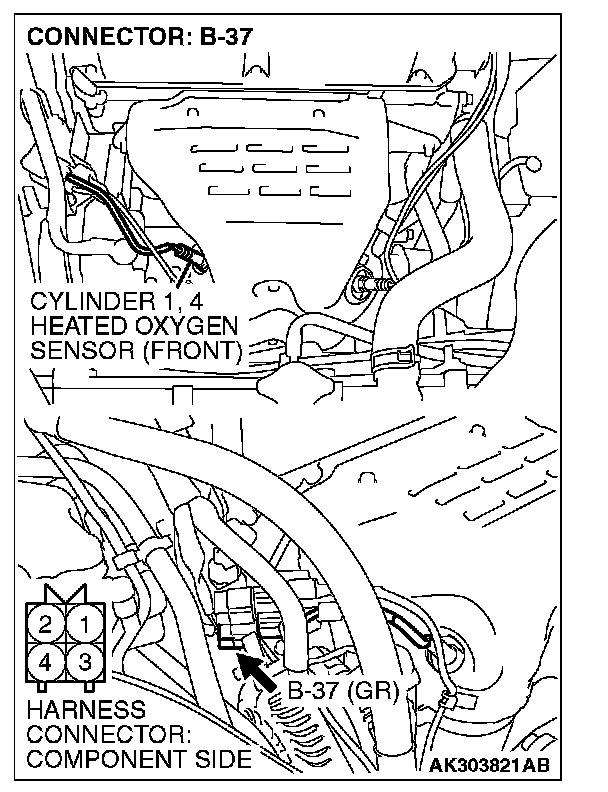 CONNECTOR: B-37

CYLINDER 1, 4
HEATED OXYGEN
SENSOR (FRONT)

2 1
4 3

B-37 (GR)

HARNESS
CONNECTOR:
COMPONENT SIDE

AK303821AB