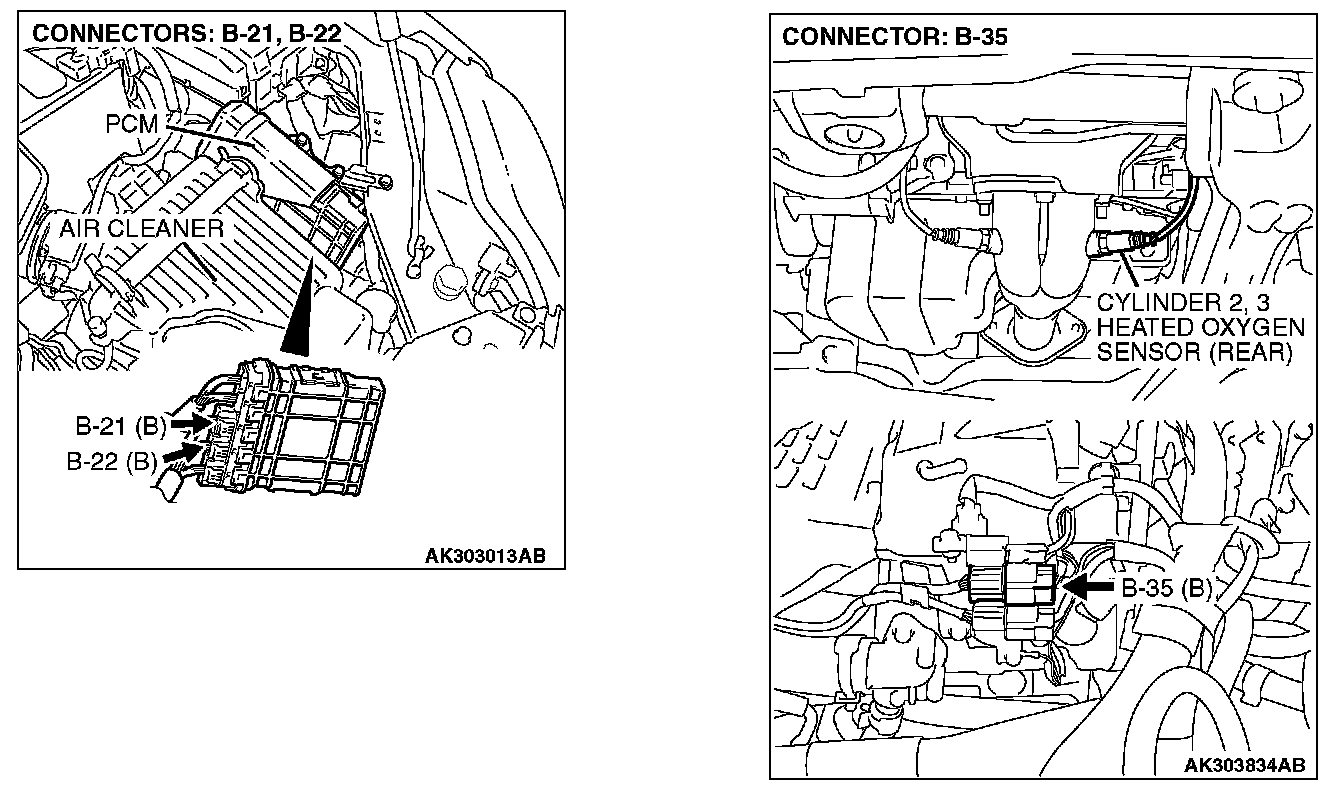 CONNECTORS: B-21, B-22

PCM

AIR CLEANER

B-21 (B)

B-22 (B)

AK303013AB

CONNECTOR: B-35

CYLINDER 2, 3 HEATED OXYGEN SENSOR (REAR)

B-35 (B)

AK303834AB