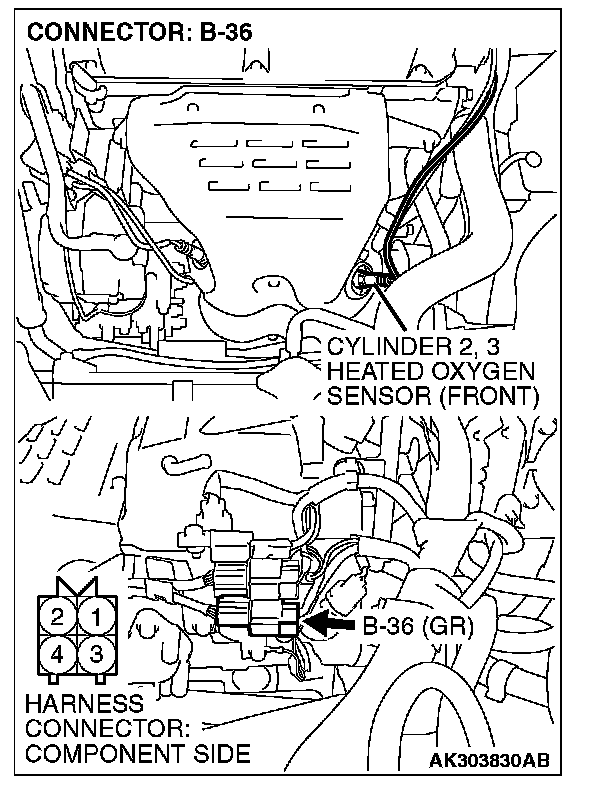 CONNECTOR: B-36

CYLINDER 2, 3 HEATED OXYGEN SENSOR (FRONT)

2 1
4 3

B-36 (GR)

HARNESS CONNECTOR: COMPONENT SIDE

AK303830AB