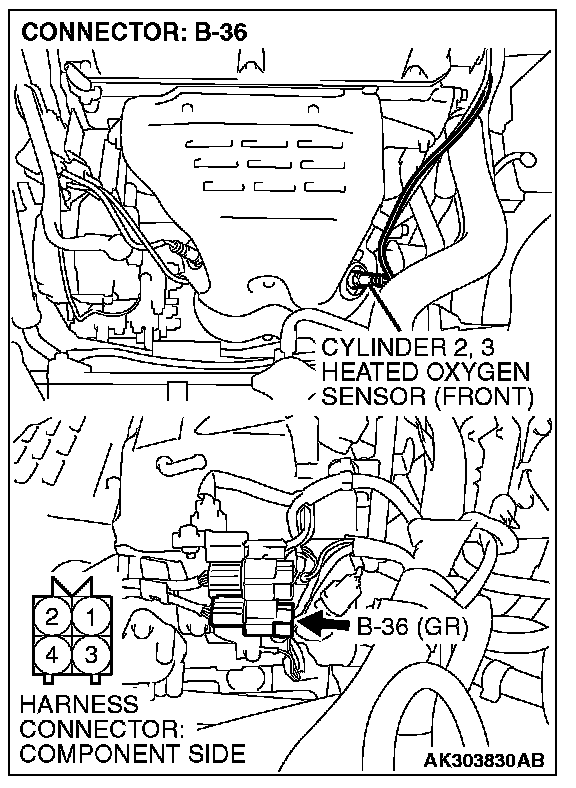 CONNECTOR: B-36

CYLINDER 2, 3 HEATED OXYGEN SENSOR (FRONT)

2 1
4 3

B-36 (GR)

HARNESS CONNECTOR: COMPONENT SIDE

AK303830AB