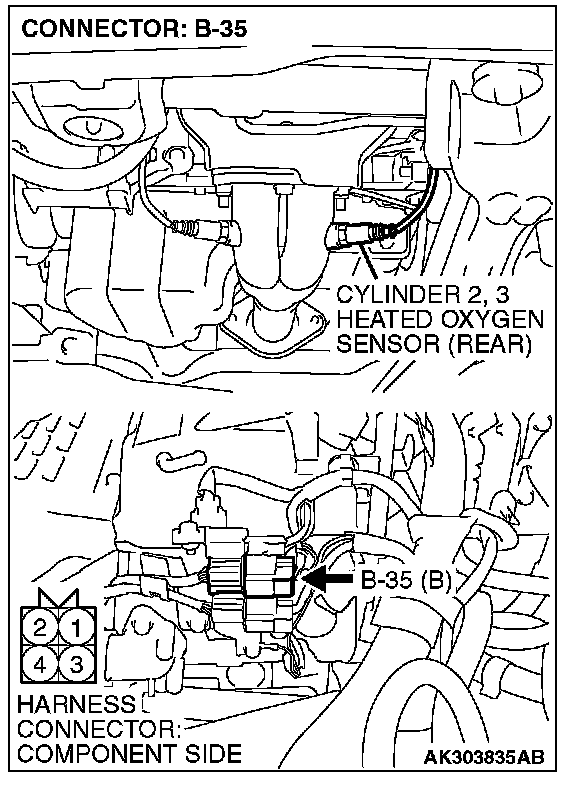 CONNECTOR: B-35

CYLINDER 2, 3 HEATED OXYGEN SENSOR (REAR)

B-35 (B)

2 1
4 3

HARNESS CONNECTOR: COMPONENT SIDE

AK303835AB