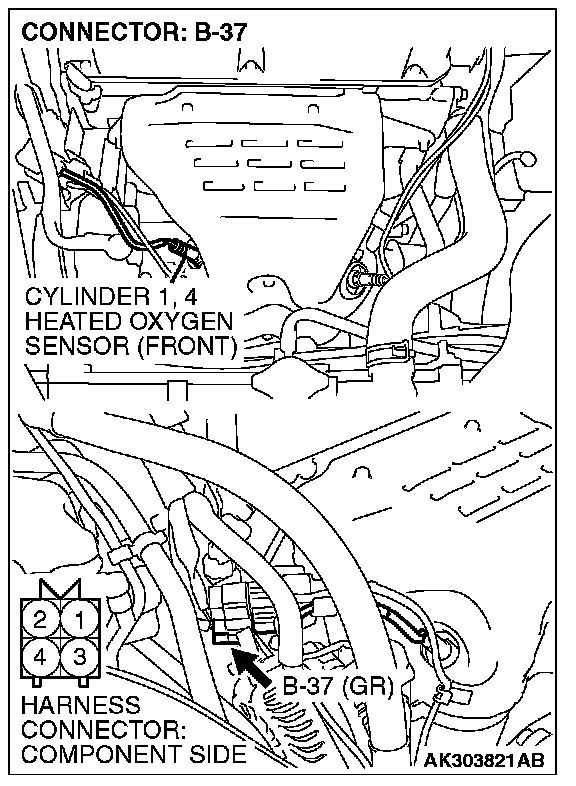 CONNECTOR: B-37

CYLINDER 1, 4
HEATED OXYGEN
SENSOR (FRONT)

2 1
4 3

B-37 (GR)

HARNESS
CONNECTOR:
COMPONENT SIDE

AK303821AB