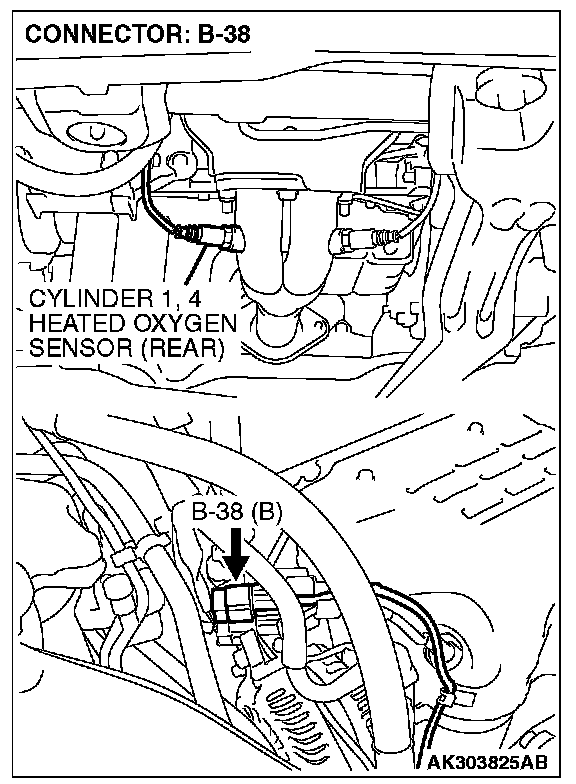 CONNECTOR: B-38

CYLINDER 1, 4 HEATED OXYGEN SENSOR (REAR)

B-38 (B)

AK303825AB