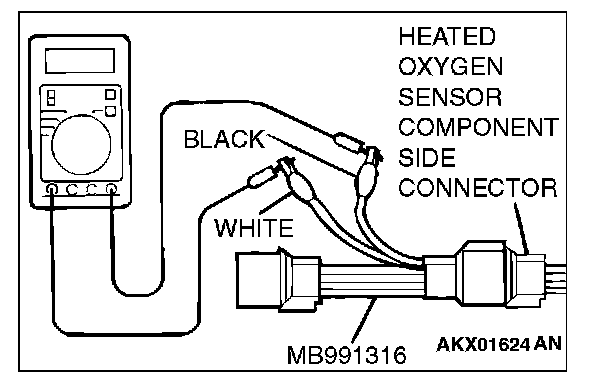 HEATED OXYGEN SENSOR COMPONENT SIDE CONNECTOR

BLACK

WHITE

MB991316

AKX01624 AN