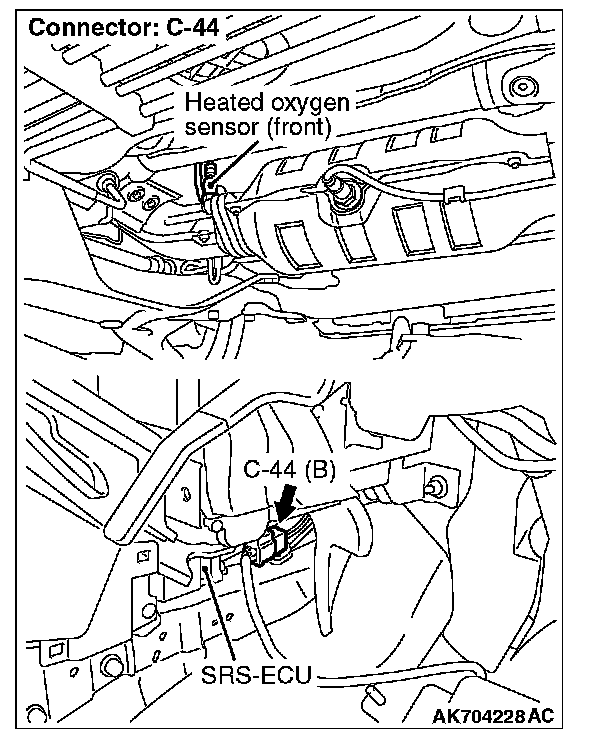 Connector: C-44

Heated oxygen sensor (front)

C-44 (B)

SRS-ECU

AK704228AC