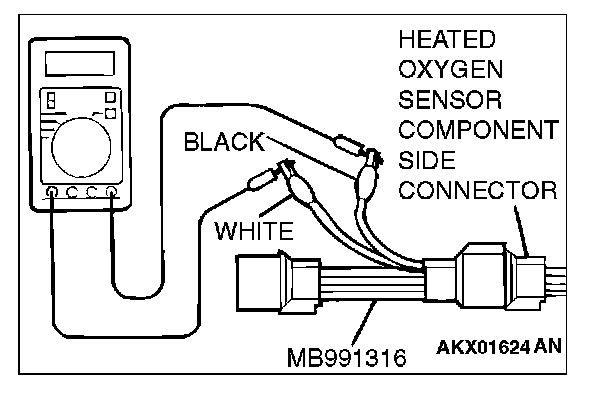 HEATED OXYGEN SENSOR COMPONENT SIDE CONNECTOR

BLACK

WHITE

MB991316

AKX01624 AN