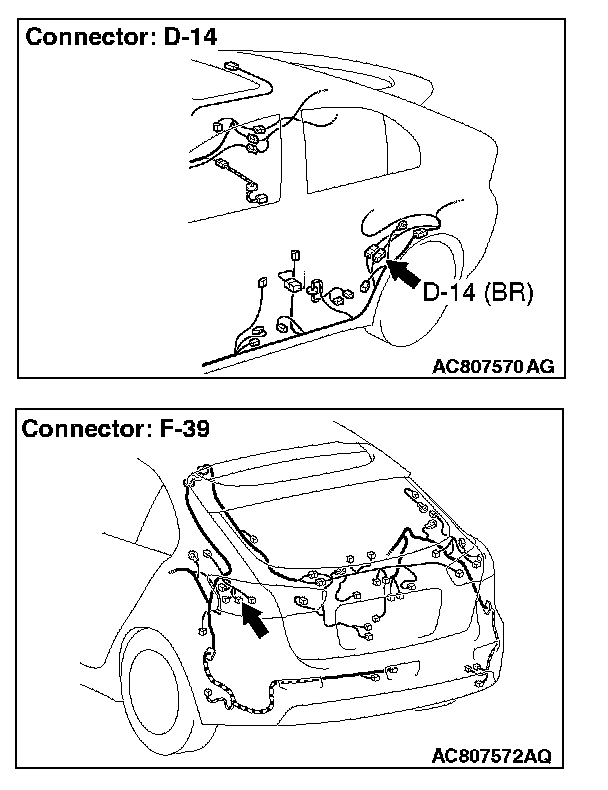 Connector: D-14

D-14 (BR)

AC807570 AG

Connector: F-39

AC807572AQ