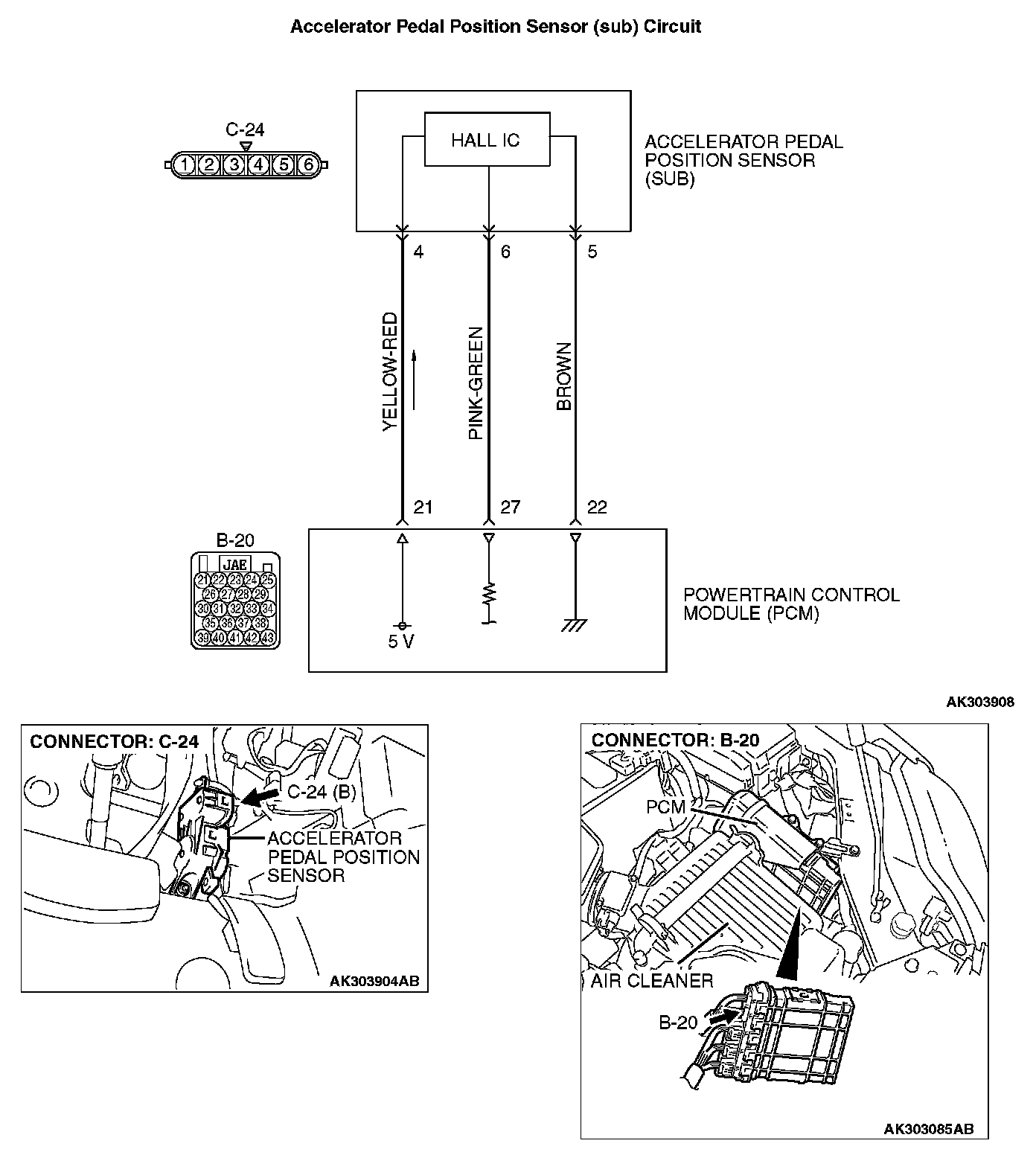 Accelerator Pedal Position Sensor (sub) Circuit

C-24

1 2 3 4 5 6

HALL IC

ACCELERATOR PEDAL POSITION SENSOR (SUB)

4 6 5

YELLOW-RED

PINK-GREEN

BROWN

21 27 22

B-20

JAE

21 22 23 24 25
26 27 28 29
30 31 32 33 34
35 36 37 38
39 40 41 42 43

5 V

POWERTRAIN CONTROL MODULE (PCM)

AK303908

CONNECTOR: C-24

C-24 (B)

ACCELERATOR PEDAL POSITION SENSOR

AK303904AB

CONNECTOR: B-20

PCM

AIR CLEANER

B-20

AK303085AB